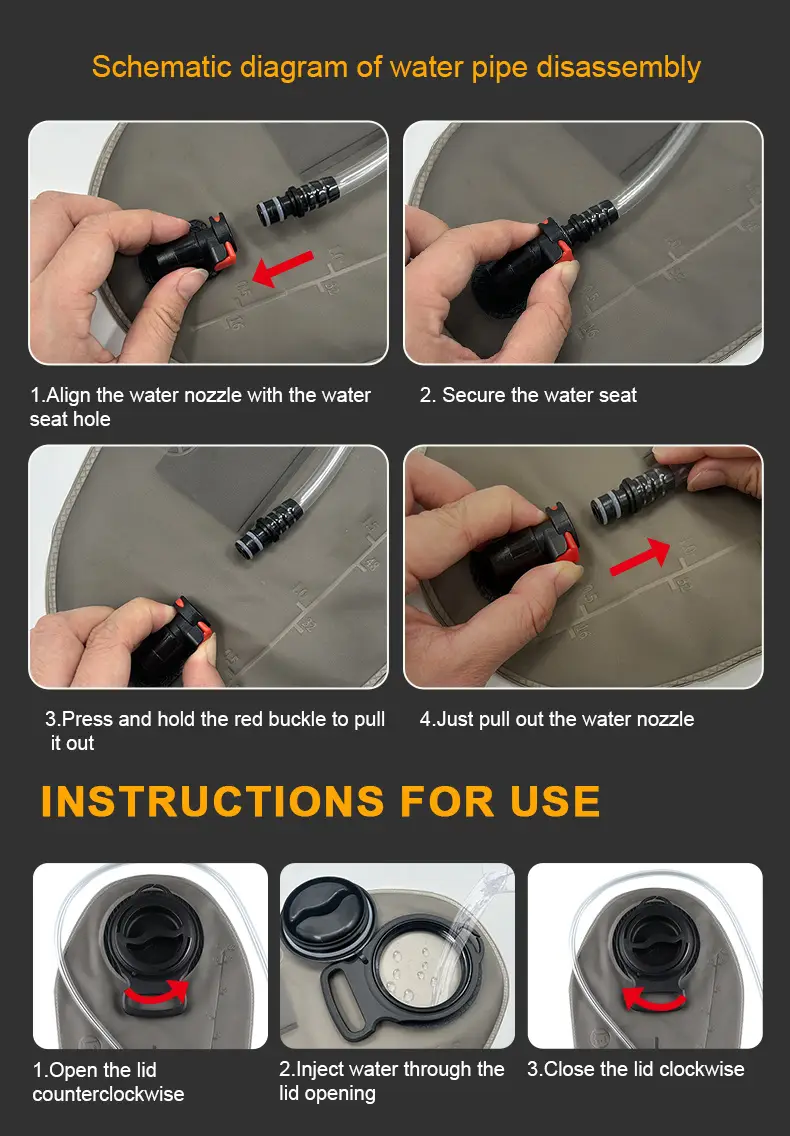 Schematic diagram of water pipe disassembly

1.Align the water nozzle with the water seat hole

2. Secure the water seat

3.Press and hold the red buckle to pull it out

4.Just pull out the water nozzle

INSTRUCTIONS FOR USE

1.Open the lid counterclockwise

2.Inject water through the lid opening

3.Close the lid clockwise