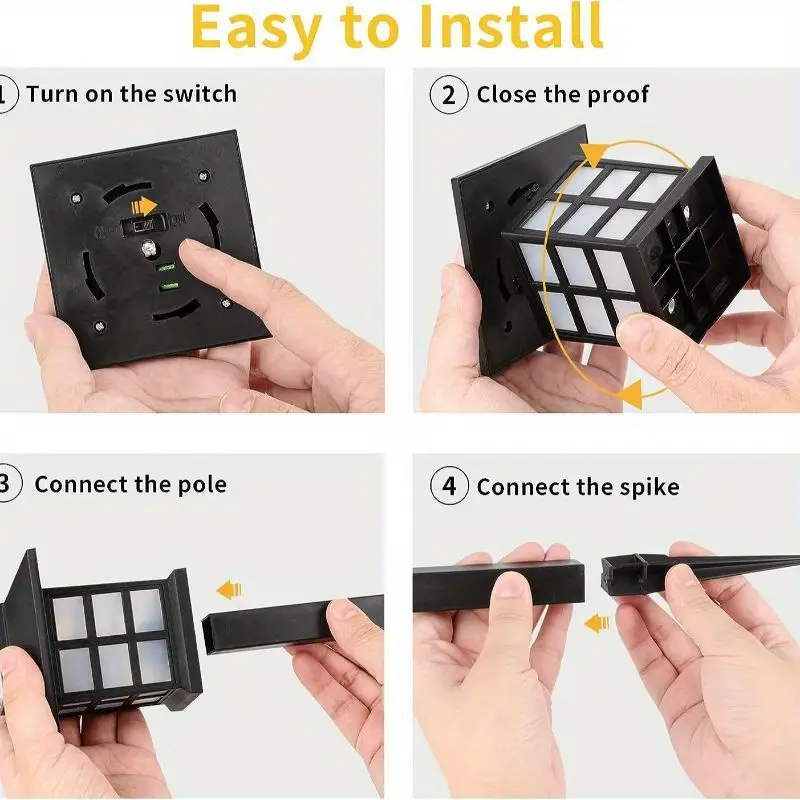 Easy to Install

1 Turn on the switch

ON

2 Close the proof

3 Connect the pole

4 Connect the spike