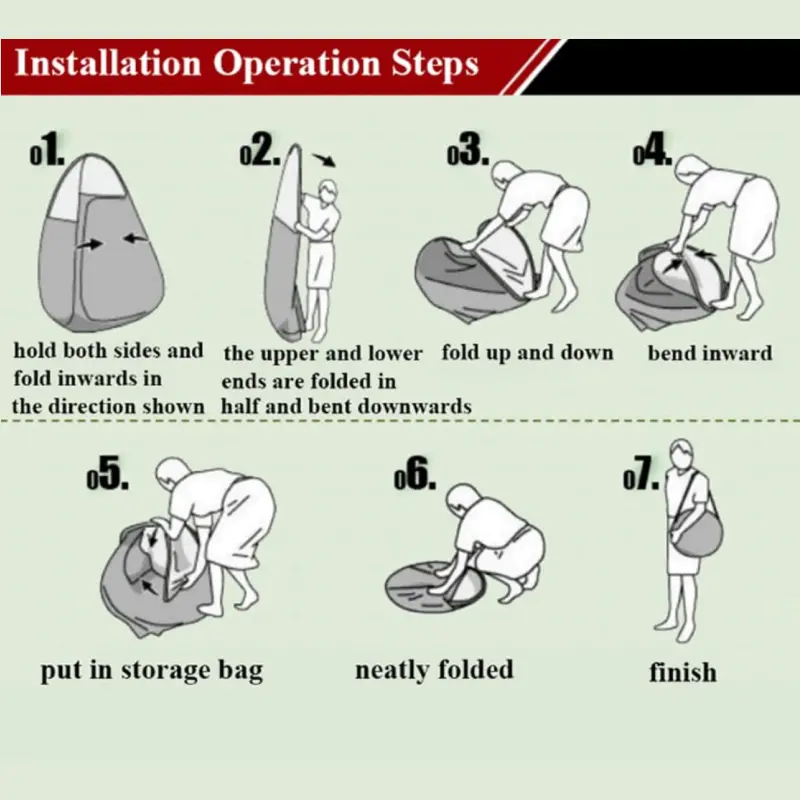 Installation Operation Steps

01.
hold both sides and fold inwards in the direction shown

02.
the upper and lower ends are folded in half and bent downwards

03.
fold up and down

04.
bend inward

05.
put in storage bag

06.
neatly folded

07.
finish