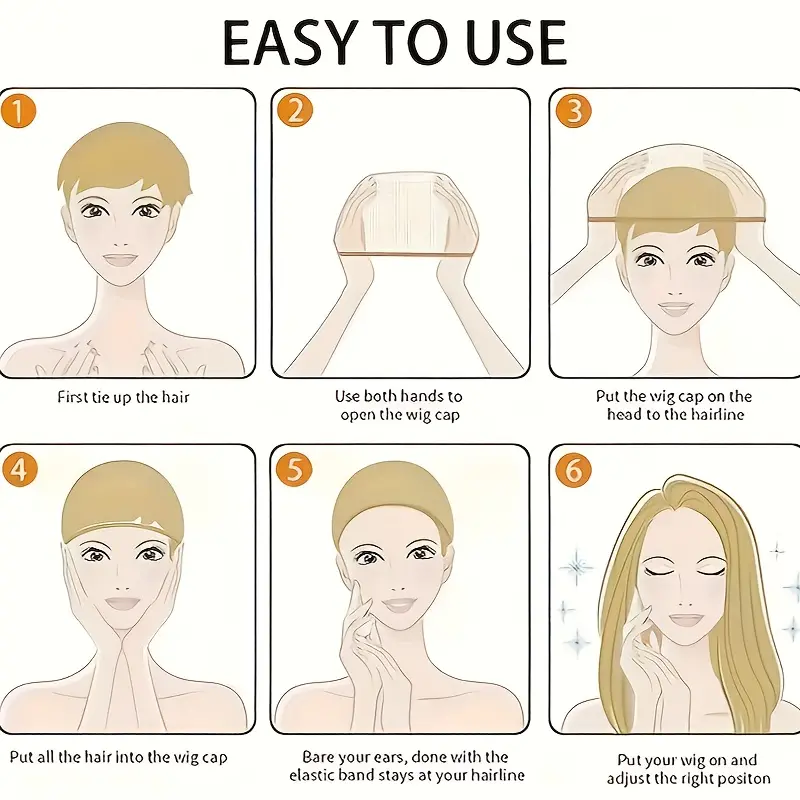 EASY TO USE

1

First tie up the hair

2

Use both hands to open the wig cap

3

Put the wig cap on the head to the hairline

4

Put all the hair into the wig cap

5

Bare your ears, done with the elastic band stays at your hairline

6

Put your wig on and adjust the right positon