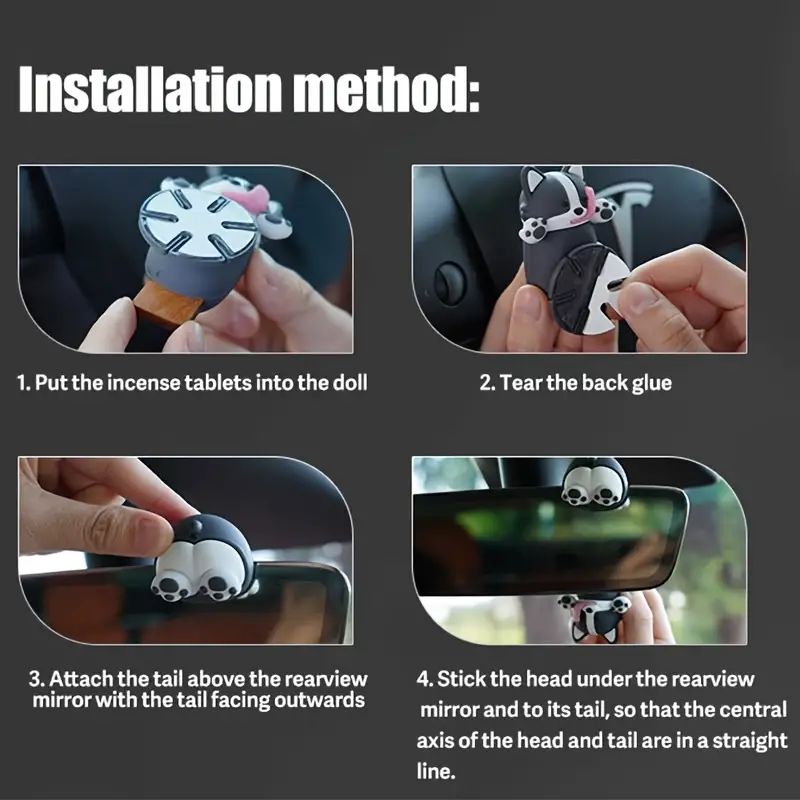 Installation method:

1. Put the incense tablets into the doll

2. Tear the back glue

3. Attach the tail above the rearview mirror with the tail facing outwards

4. Stick the head under the rearview mirror and to its tail, so that the central axis of the head and tail are in a straight line.