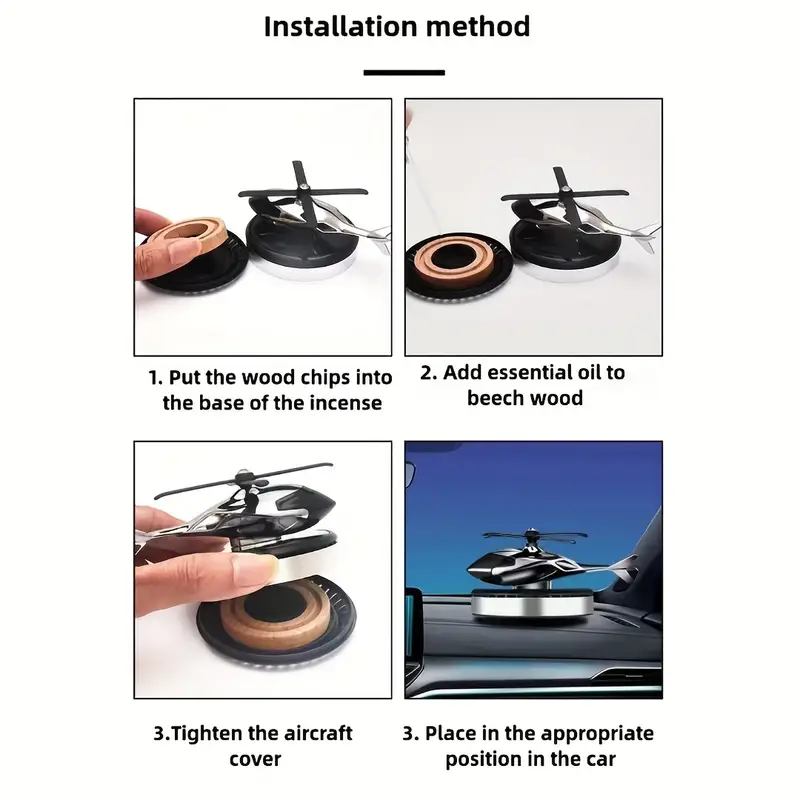 Installation method

1. Put the wood chips into the base of the incense

2. Add essential oil to beech wood

3.Tighten the aircraft cover

3. Place in the appropriate position in the car