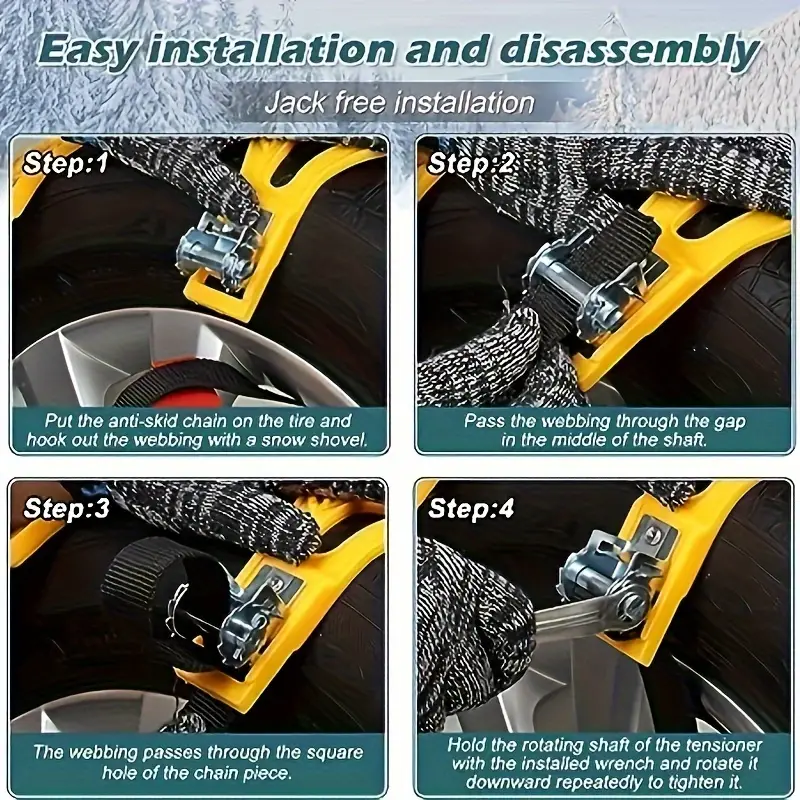 Easy installation and disassembly

Jack free installation

Step:1

Put the anti-skid chain on the tire and hook out the webbing with a snow shovel.

Step:2

Pass the webbing through the gap in the middle of the shaft.

Step:3

The webbing passes through the square hole of the chain piece.

Step:4

Hold the rotating shaft of the tensioner with the installed wrench and rotate it downward repeatedly to tighten it.