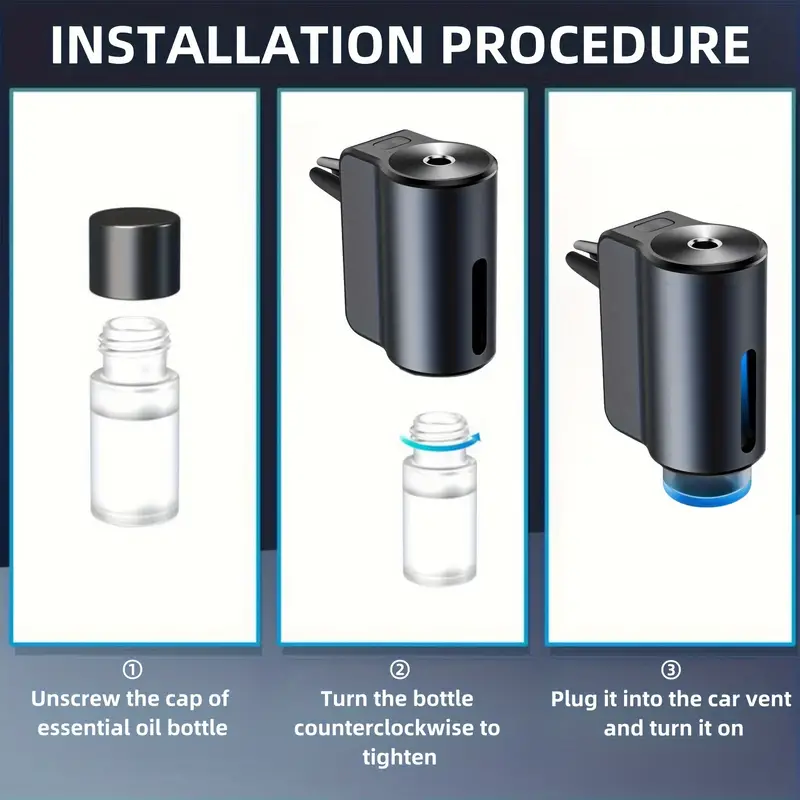 INSTALLATION PROCEDURE

①
Unscrew the cap of essential oil bottle

②
Turn the bottle counterclockwise to tighten

③
Plug it into the car vent and turn it on