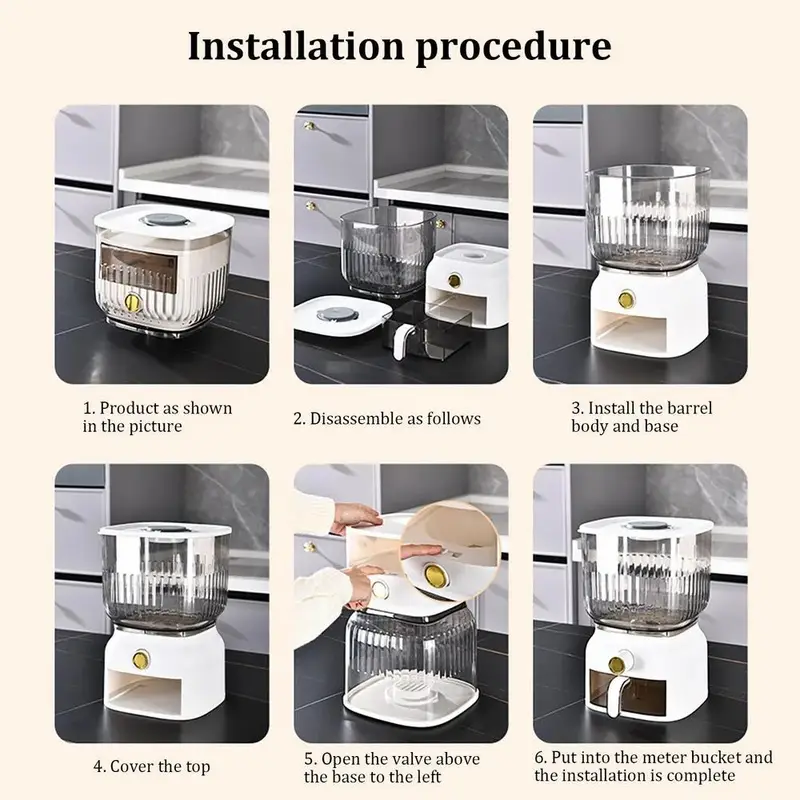 Installation procedure

1. Product as shown in the picture

2. Disassemble as follows

3. Install the barrel body and base

4. Cover the top

5. Open the valve above the base to the left

6. Put into the meter bucket and the installation is complete