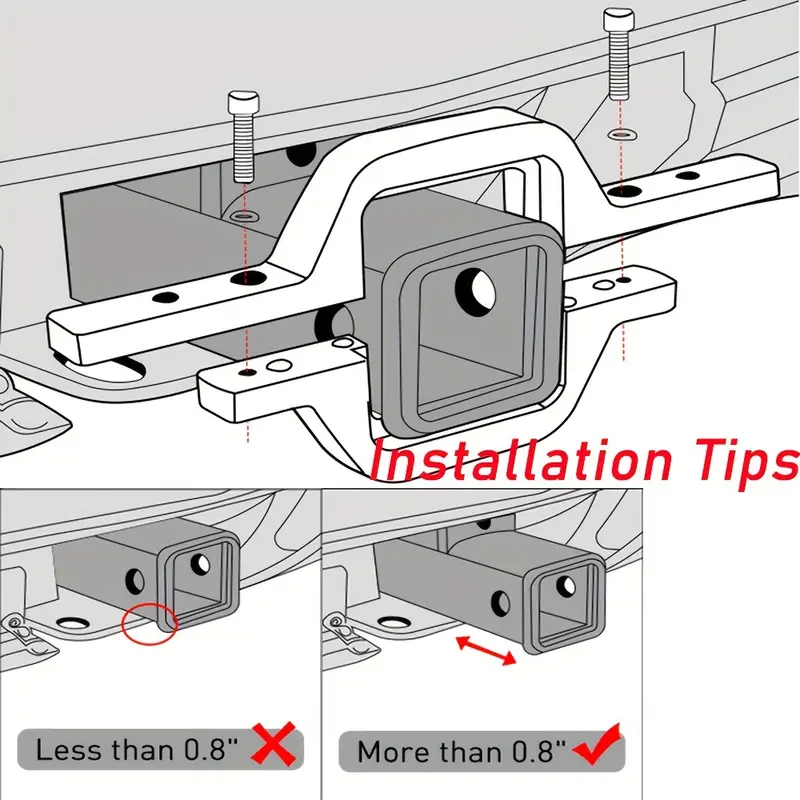 Installation Tips

Less than 0.8"

More than 0.8"