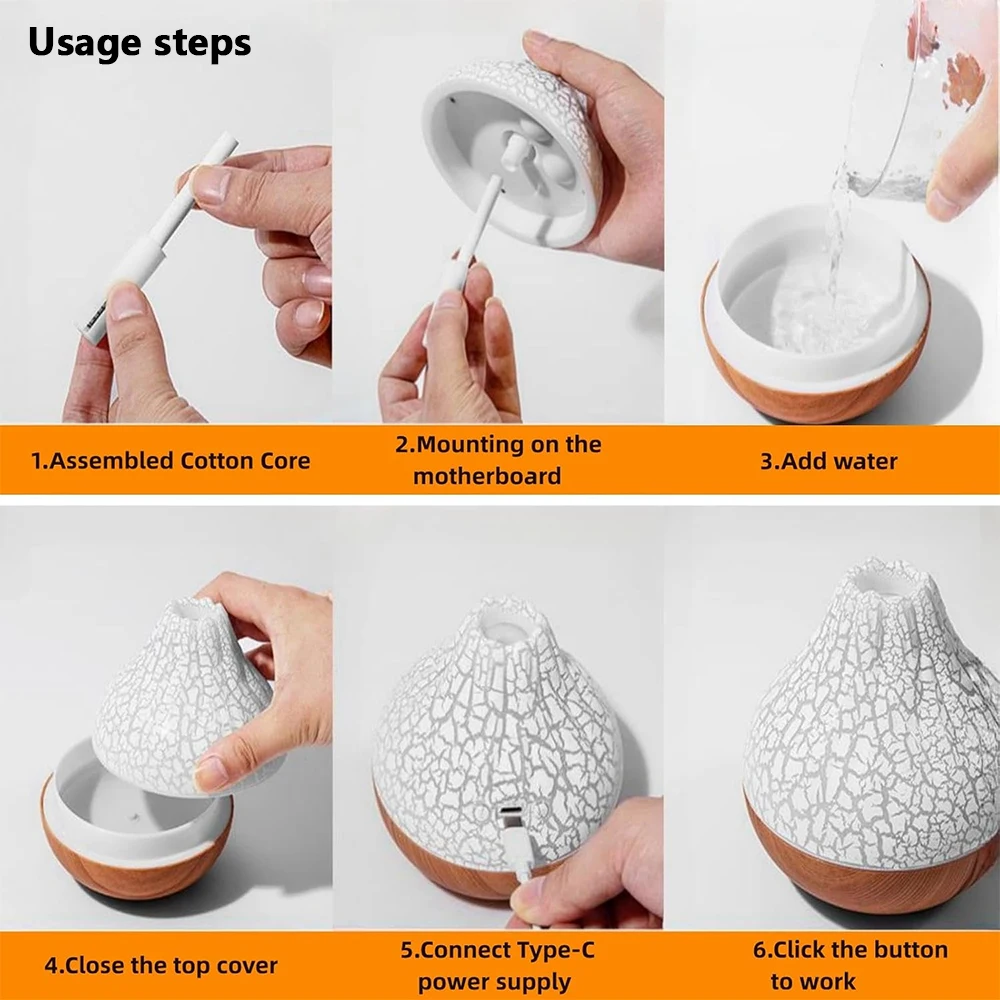 Usage steps

1.Assembled Cotton Core

2.Mounting on the motherboard

3.Add water

4.Close the top cover

5.Connect Type-C power supply

6.Click the button to work