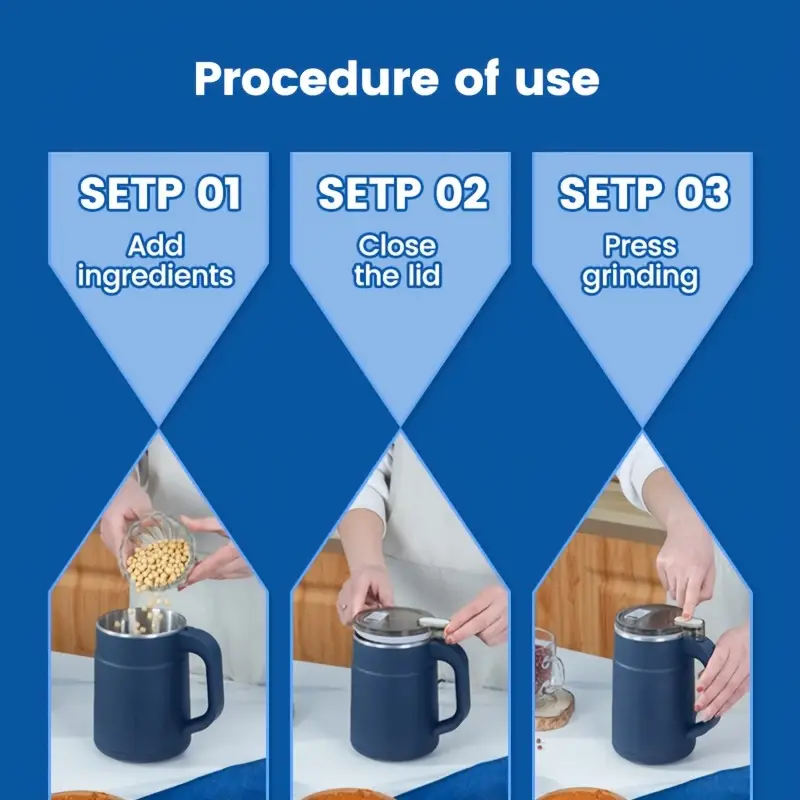 Procedure of use

SETP 01
Add ingredients

SETP 02
Close the lid

SETP 03
Press grinding