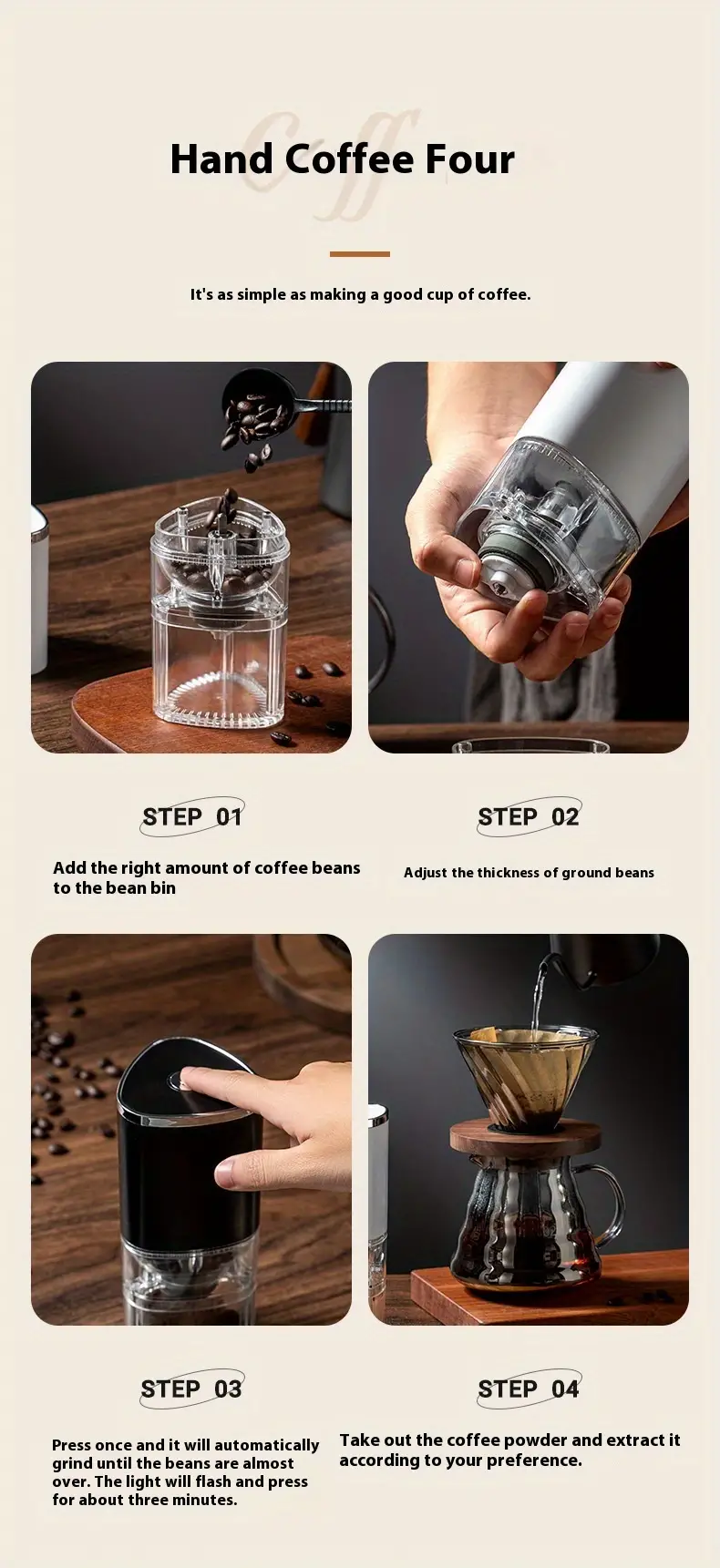 Coff

Hand Coffee Four

It's as simple as making a good cup of coffee.

STEP 01

Add the right amount of coffee beans to the bean bin

STEP 02

Adjust the thickness of ground beans

STEP 03

Press once and it will automatically grind until the beans are almost over. The light will flash and press for about three minutes.

STEP 04

Take out the coffee powder and extract it according to your preference.