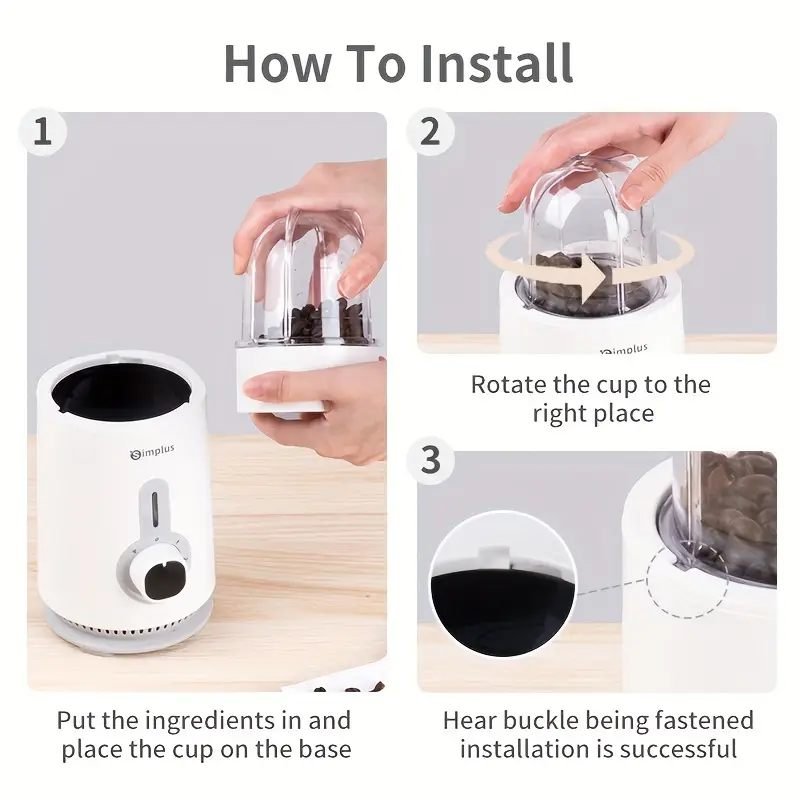 How To Install

1

Simplus

Put the ingredients in and place the cup on the base

2

Simplus

Rotate the cup to the right place

3

Hear buckle being fastened installation is successful