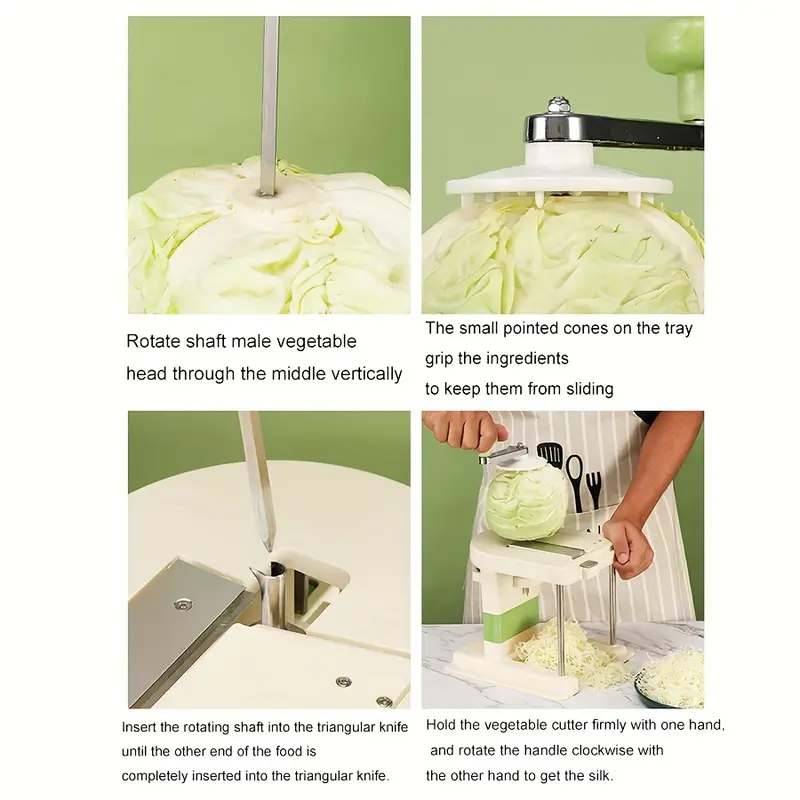 Rotate shaft male vegetable head through the middle vertically

The small pointed cones on the tray grip the ingredients to keep them from sliding

Insert the rotating shaft into the triangular knife until the other end of the food is completely inserted into the triangular knife.

Hold the vegetable cutter firmly with one hand, and rotate the handle clockwise with the other hand to get the silk.