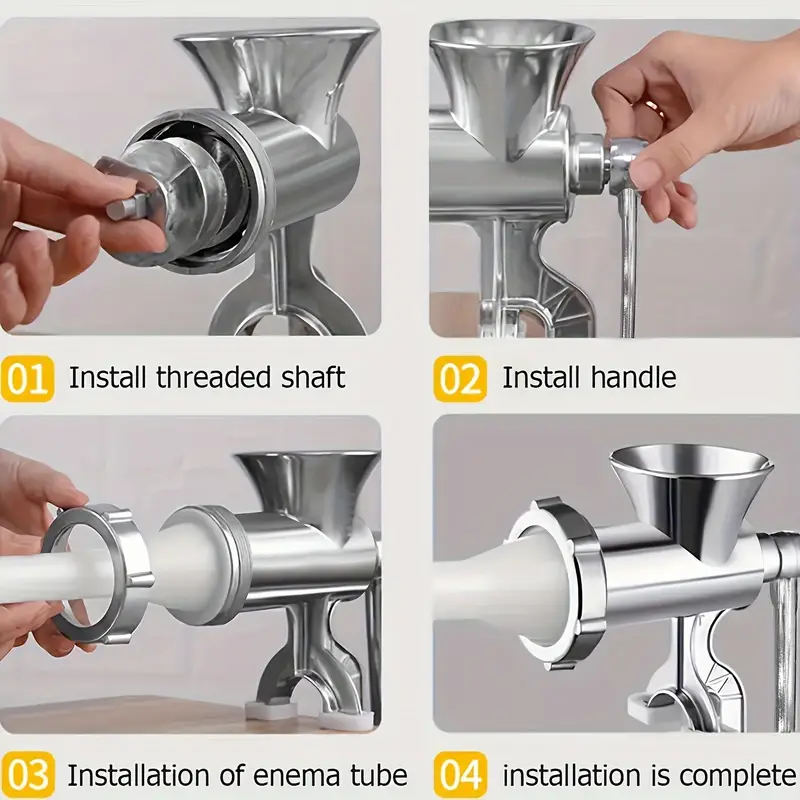 01 Install threaded shaft

02 Install handle

03 Installation of enema tube

04 installation is complete