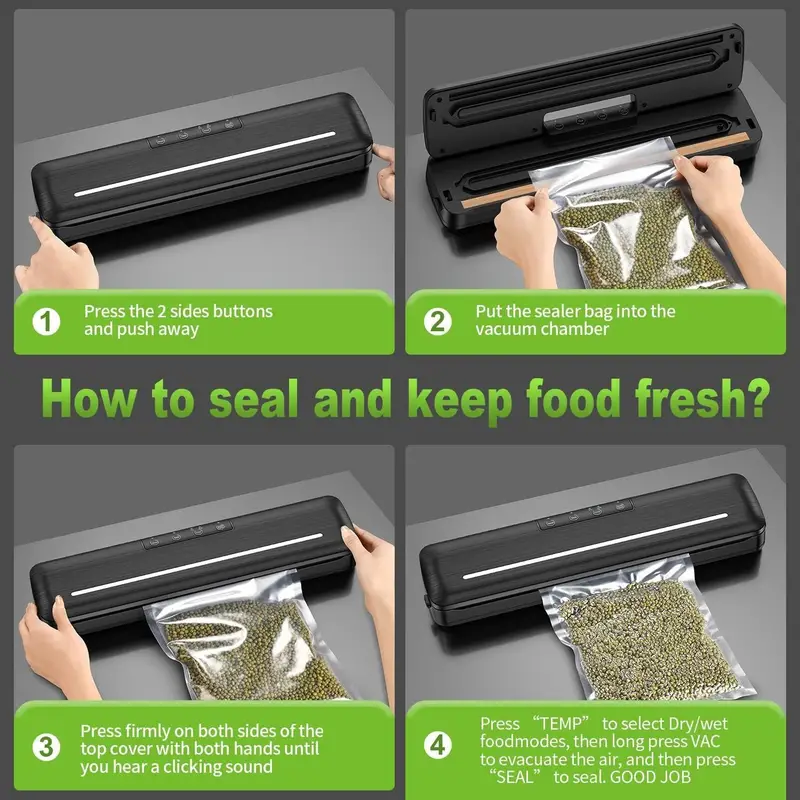 1 Press the 2 sides buttons and push away

2 Put the sealer bag into the vacuum chamber

How to seal and keep food fresh?

3 Press firmly on both sides of the top cover with both hands until you hear a clicking sound

4 Press “TEMP” to select Dry/wet foodmodes, then long press VAC to evacuate the air, and then press “SEAL” to seal. GOOD JOB