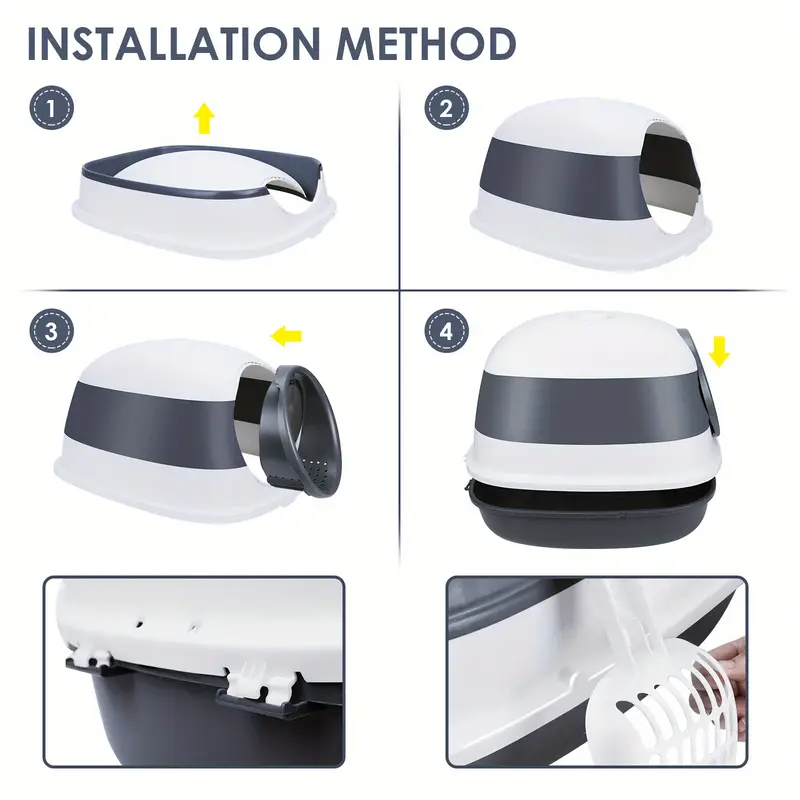 INSTALLATION METHOD

1

2

3

4