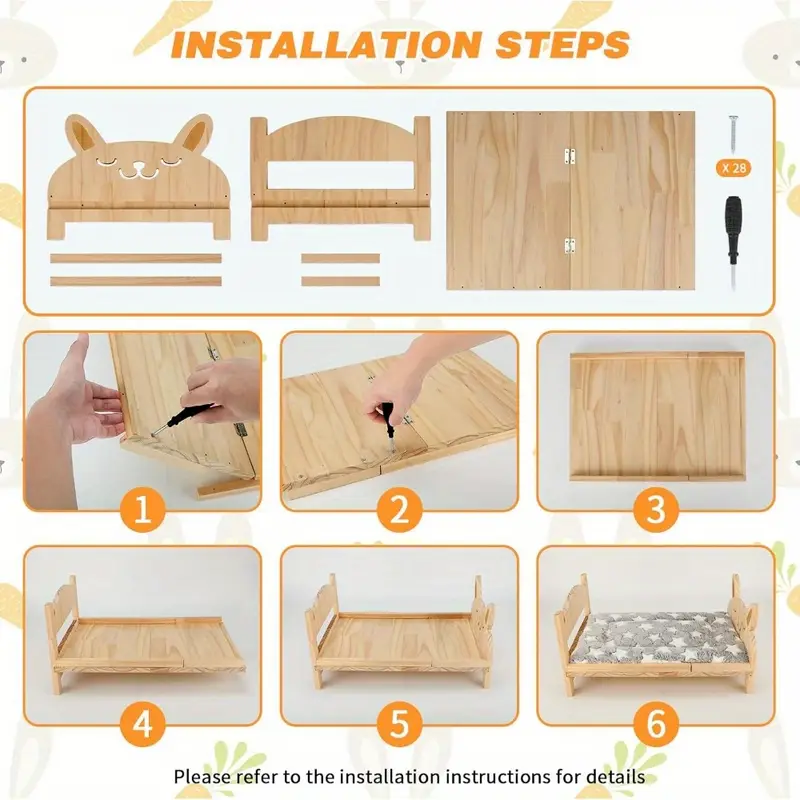 INSTALLATION STEPS

X 28

1

2

3

4

5

6

Please refer to the installation instructions for details