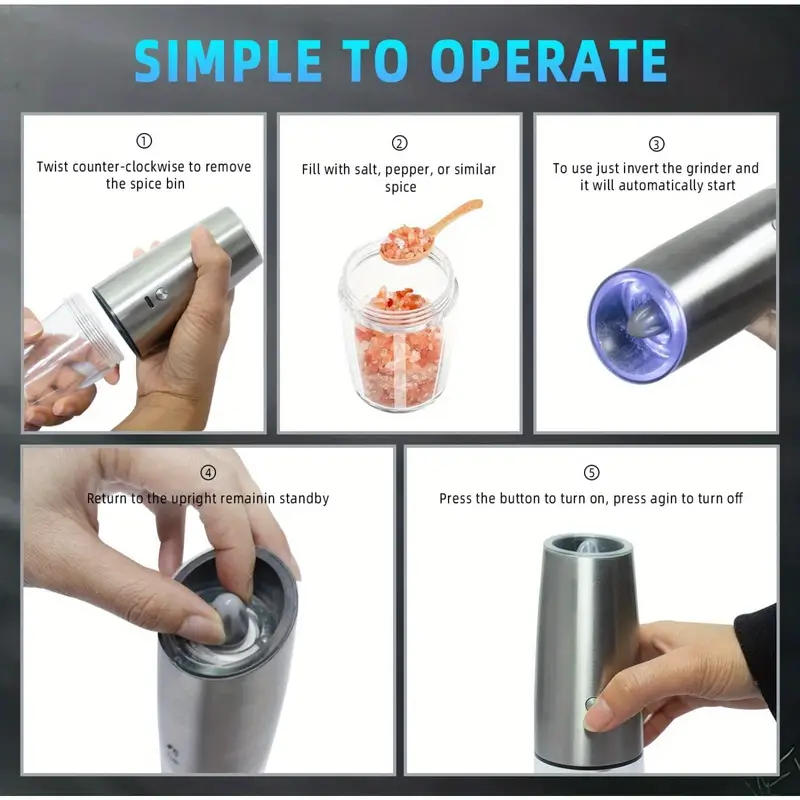 SIMPLE TO OPERATE

①
Twist counter-clockwise to remove the spice bin

②
Fill with salt, pepper, or similar spice

③
To use just invert the grinder and it will automatically start

④
Return to the upright remainin standby

⑤
Press the button to turn on, press agin to turn off