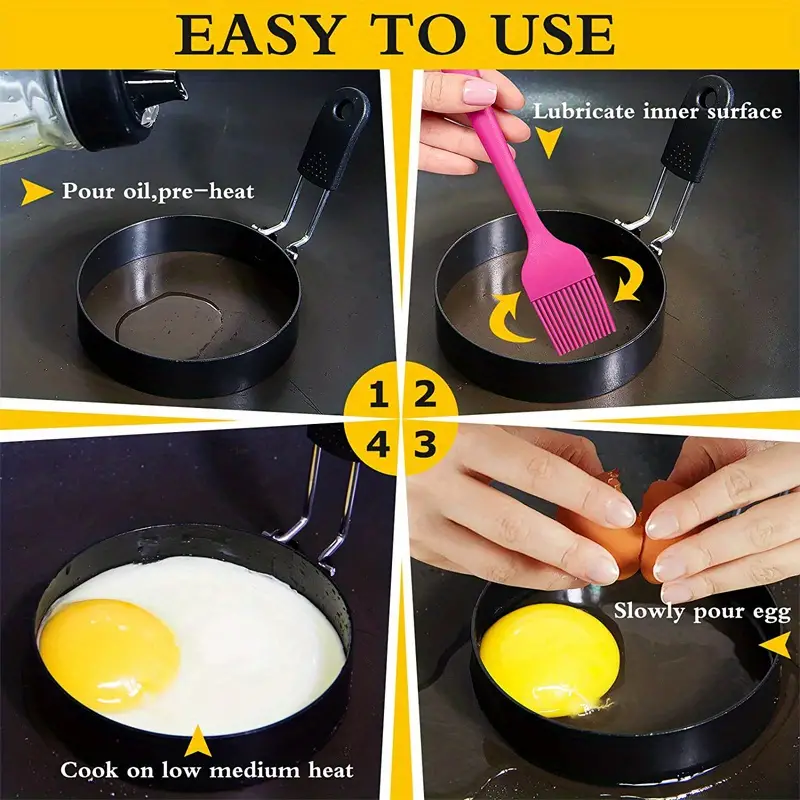 EASY TO USE

Pour oil,pre-heat

Lubricate inner surface

1 2
4 3

Slowly pour egg

Cook on low medium heat